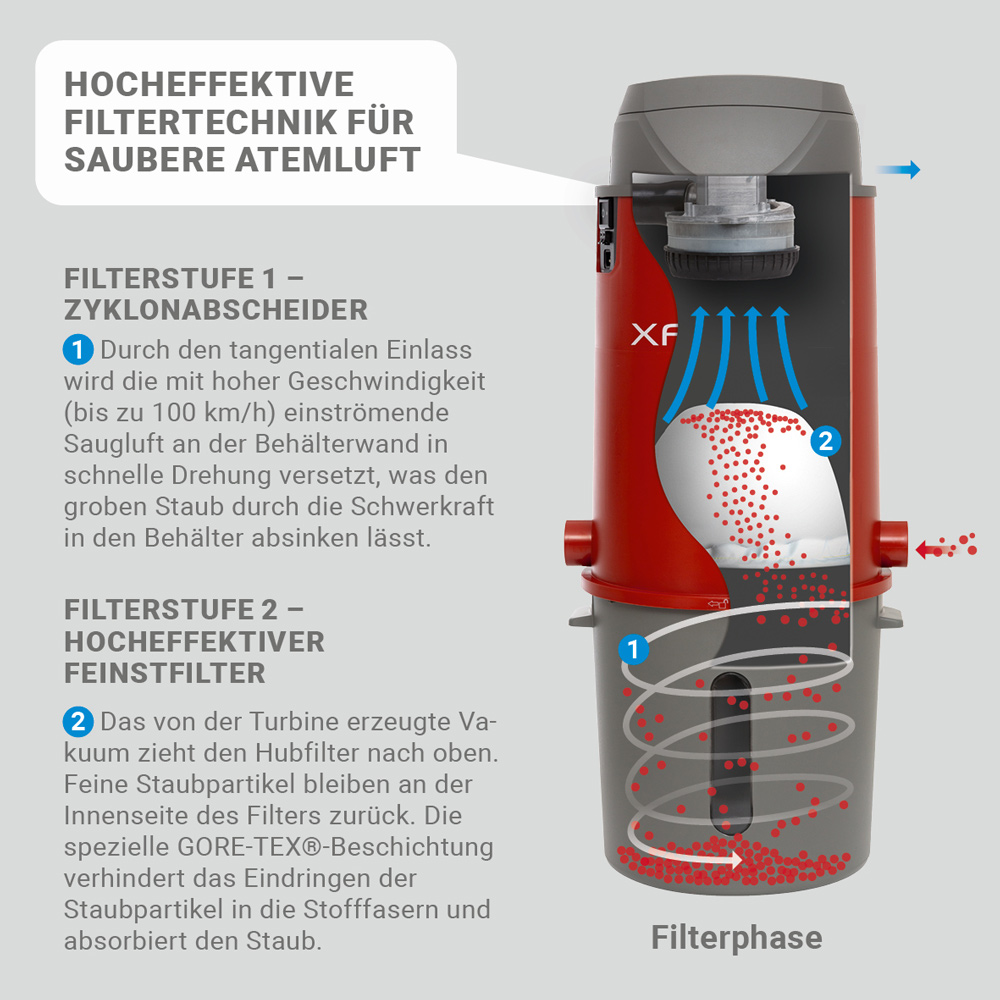 HOCHEFFEKTIVE FILTERTECHNIK FÜR SAUBERE ATEMLUFT

FILTERSTUFE 1 – ZYKLONABSCHEIDER

1 Durch den tangentialen Einlass wird die mit hoher Geschwindigkeit (bis zu 100 km/h) einströmende Saugluft an der Behälterwand in schnelle Drehung versetzt, was den groben Staub durch die Schwerkraft in den Behälter absinken lässt.

FILTERSTUFE 2 – HOCHEFFEKTIVER FEINSTFILTER

2 Das von der Turbine erzeugte Vakuum zieht den Hubfilter nach oben. Feine Staubpartikel bleiben an der Innenseite des Filters zurück. Die spezielle GORE-TEX®-Beschichtung verhindert das Eindringen der Staubpartikel in die Stofffasern und absorbiert den Staub.

XF

2

1

Filterphase